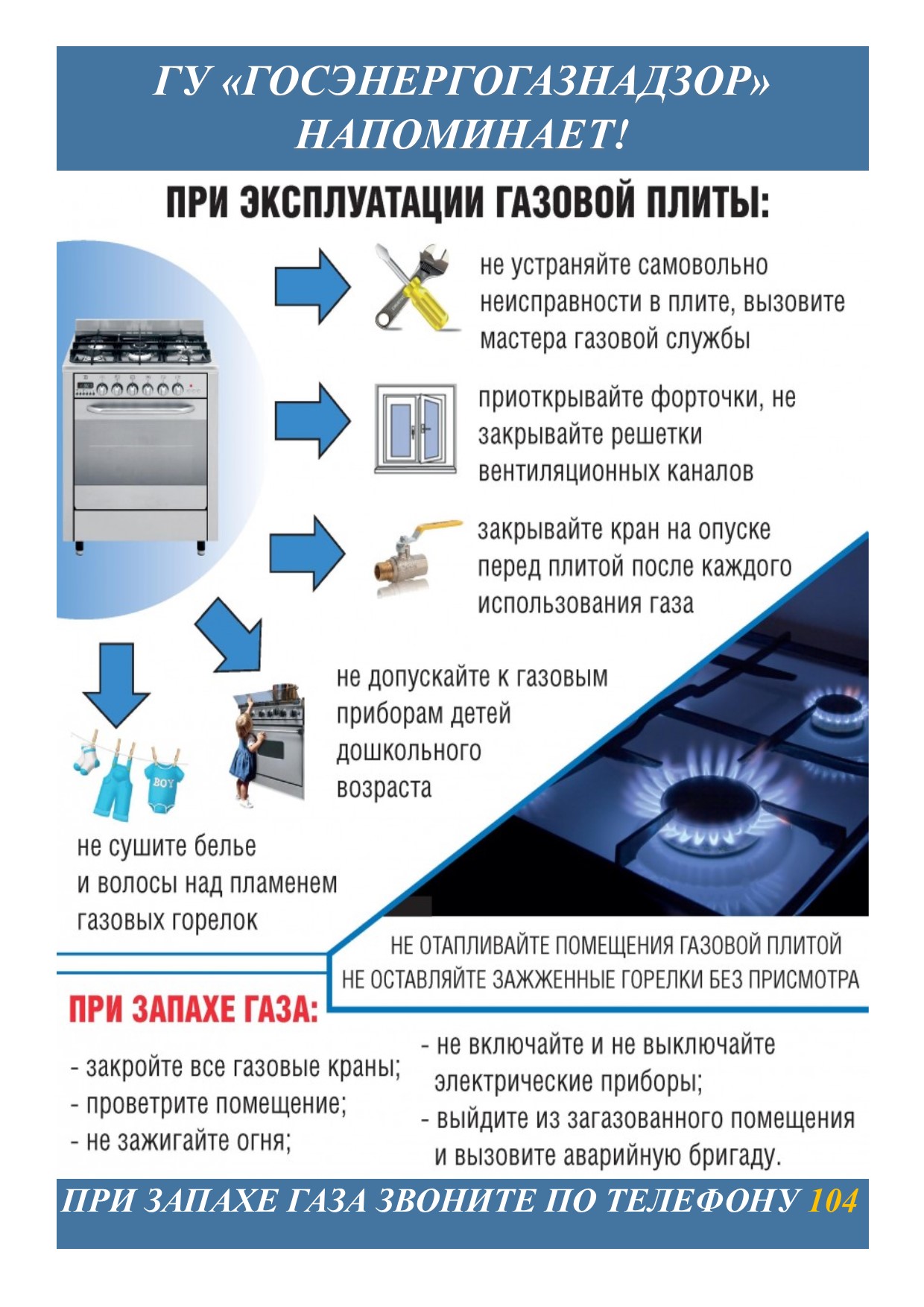 ГУ «ГОСЭНЕРГОГАЗНАДЗОР» НАПОМИНАЕТ!

ПРИ ЭКСПЛУАТАЦИИ ГАЗОВОЙ ПЛИТЫ:

не устраняйте самовольно неисправности в плите, вызовите мастера газовой службы

приоткрывайте форточки, не закрывайте решетки вентиляционных каналов

закрывайте кран на опуске перед плитой после каждого использования газа

не допускайте к газовым приборам детей дошкольного возраста

BOY

не сушите белье и волосы над пламенем газовых горелок

НЕ ОТАПЛИВАЙТЕ ПОМЕЩЕНИЯ ГАЗОВОЙ ПЛИТОЙ
НЕ ОСТАВЛЯЙТЕ ЗАЖЖЕННЫЕ ГОРЕЛКИ БЕЗ ПРИСМОТРА

ПРИ ЗАПАХЕ ГАЗА:

- закройте все газовые краны;
- проветрите помещение;
- не зажигайте огня;

- не включайте и не выключайте электрические приборы;
- выйдите из загазованного помещения и вызовите аварийную бригаду.

ПРИ ЗАПАХЕ ГАЗА ЗВОНИТЕ ПО ТЕЛЕФОНУ 104